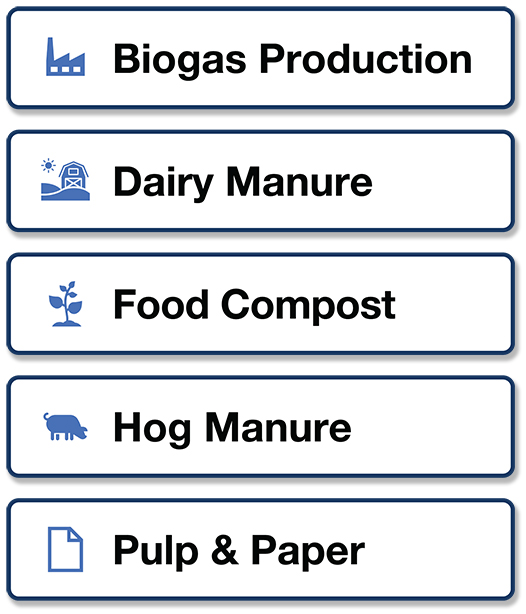 Biogas Production

Dairy Manure

Food Compost

Hog Manure

Pulp & Paper